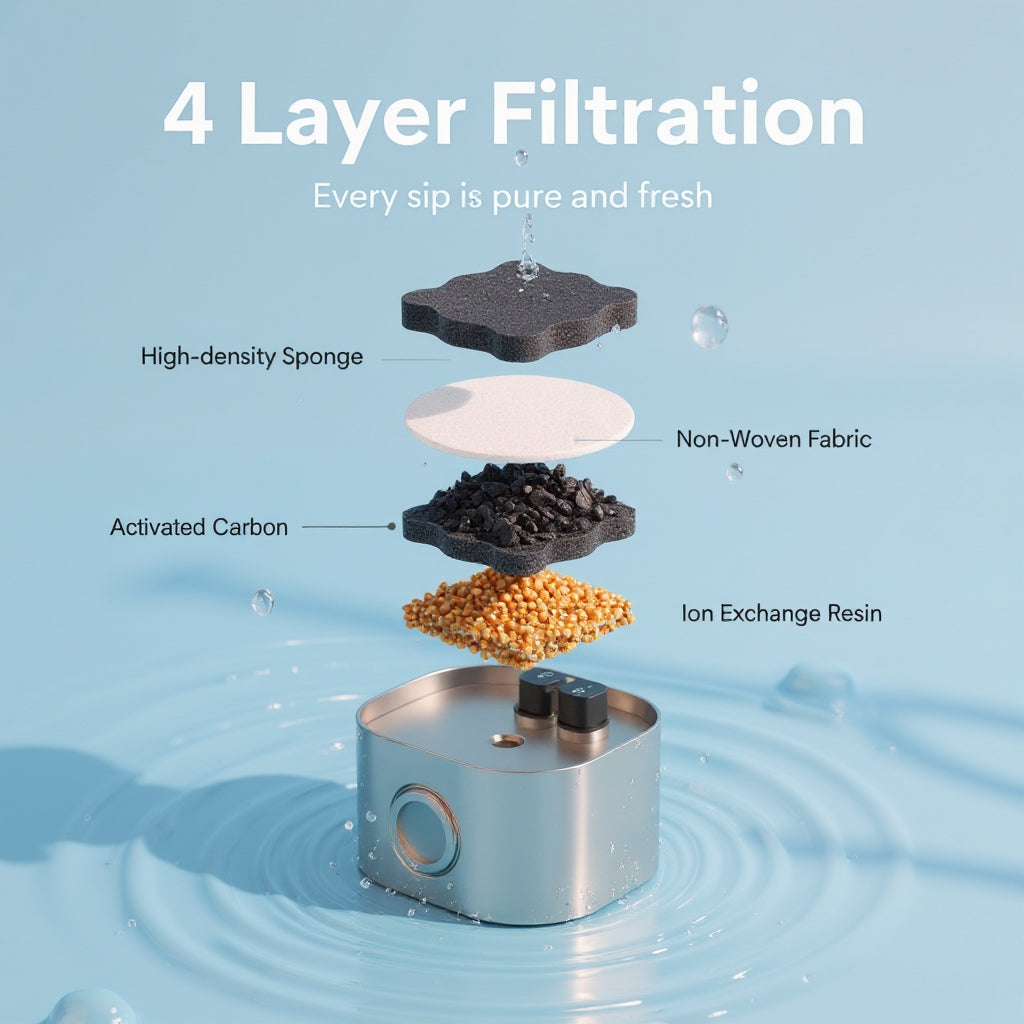 4 Layer Filtration

Every sip is pure and fresh

High-density Sponge

Non-Woven Fabric

Activated Carbon

Ion Exchange Resin